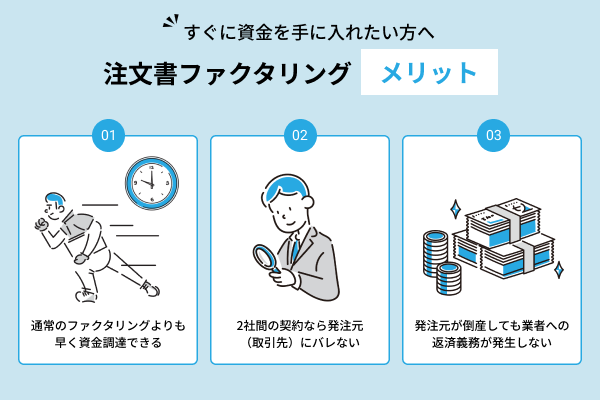 すぐに資金を手に入れたい方へ

注文書ファクタリング メリット

01

通常のファクタリングよりも早く資金調達できる

02

2社間の契約なら発注元（取引先）にバレない

03

発注元が倒産しても業者への返済義務が発生しない